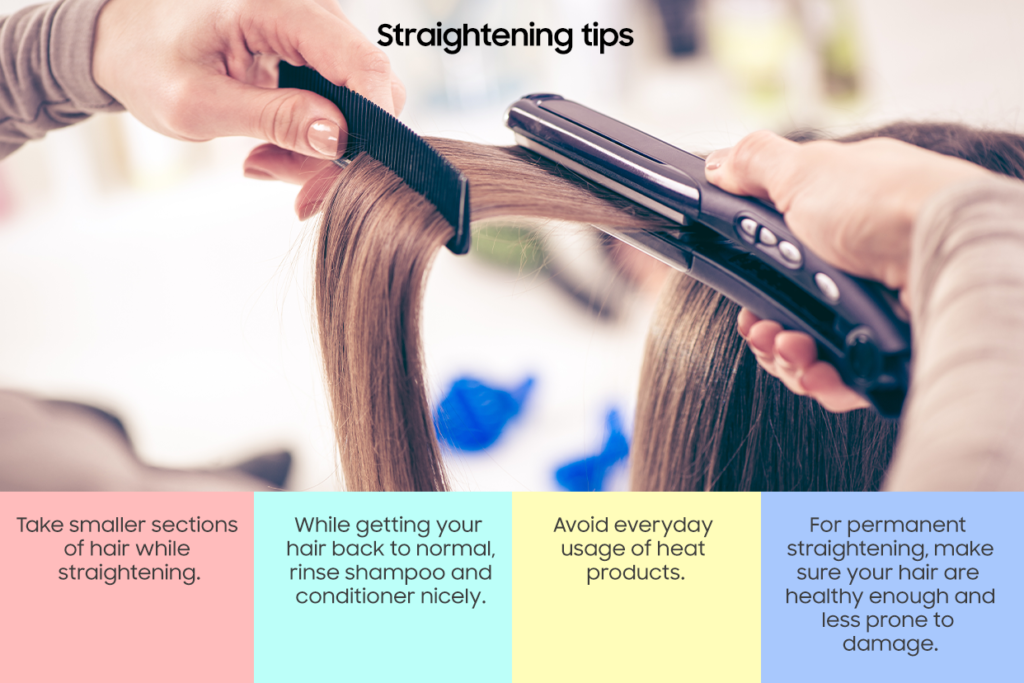 Straightening tips

Take smaller sections of hair while straightening.

While getting your hair back to normal, rinse shampoo and conditioner nicely.

Avoid everyday usage of heat products.

For permanent straightening, make sure your hair are healthy enough and less prone to damage.